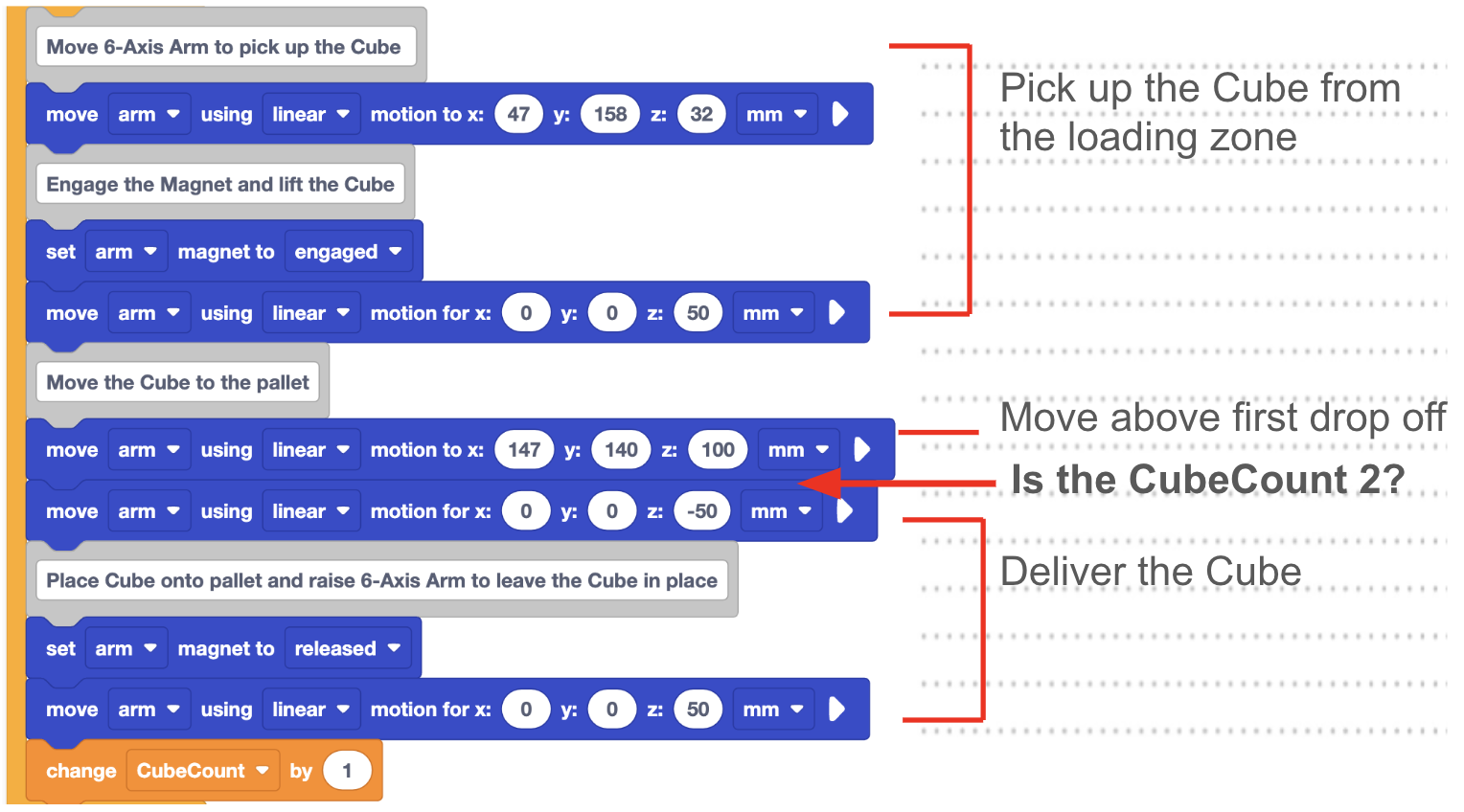 Move 6-Axis Arm to pick up the Cube

move arm using linear motion to x: 47 y: 158 z: 32 mm

Engage the Magnet and lift the Cube

set arm magnet to engaged

move arm using linear motion for x: 0 y: 0 z: 50 mm

Move the Cube to the pallet

move arm using linear motion to x: 147 y: 140 z: 100 mm

move arm using linear motion for x: 0 y: 0 z: -50 mm

Place Cube onto pallet and raise 6-Axis Arm to leave the Cube in place

set arm magnet to released

move arm using linear motion for x: 0 y: 0 z: 50 mm

change CubeCount by 1

Pick up the Cube from the loading zone

Move above first drop off

Is the CubeCount 2?

Deliver the Cube